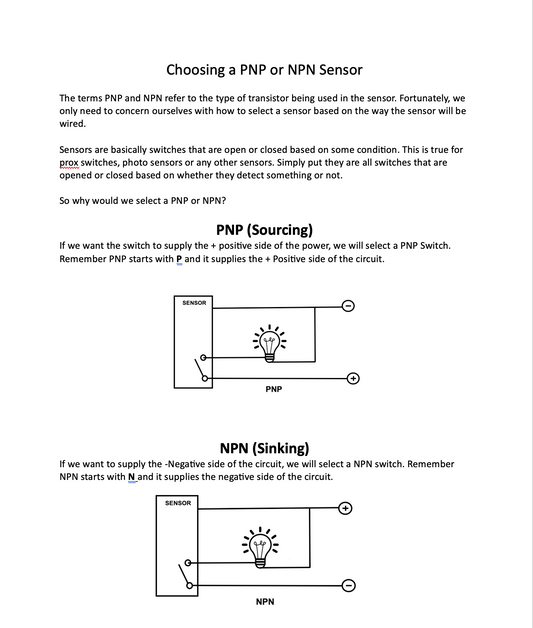 Choosing a PNP or NPN Sensor

The terms PNP and NPN refer to the type of transistor being used in the sensor. Fortunately, we only need to concern ourselves with how to select a sensor based on the way the sensor will be wired.

Sensors are basically switches that are open or closed based on some condition. This is true for prox switches, photo sensors or any other sensors. Simply put they are all switches that are opened or closed based on whether they detect something or not.

So why would we select a PNP or NPN?

PNP (Sourcing)

If we want the switch to supply the + positive side of the power, we will select a PNP Switch. Remember PNP starts with P and it supplies the + Positive side of the circuit.

SENSOR

−

+

PNP

NPN (Sinking)

If we want to supply the -Negative side of the circuit, we will select a NPN switch. Remember NPN starts with N and it supplies the negative side of the circuit.

SENSOR

+

−

NPN